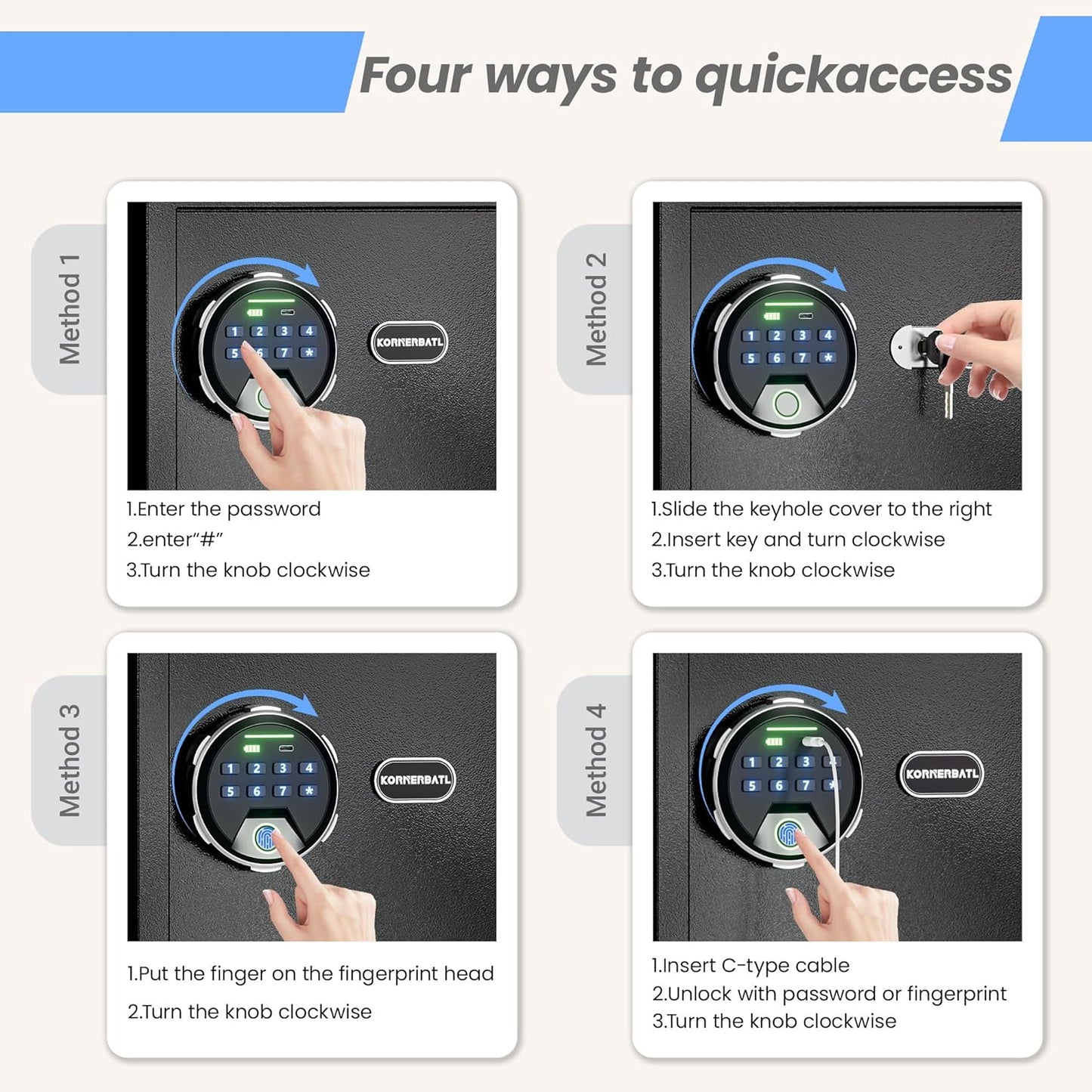 Four ways to quickaccess

Method 1

1 2 3 4
5 6 7 *

KORNERBATL

1.Enter the password
2.enter"#"
3.Turn the knob clockwise

Method 2

1 2 3 4
5 6 7 *

1.Slide the keyhole cover to the right
2.Insert key and turn clockwise
3.Turn the knob clockwise

Method 3

1 2 3 4
5 6 7 *

KORNERBATL

1.Put the finger on the fingerprint head
2.Turn the knob clockwise

Method 4

1 2 3
5 6 7

KORNERBATL

1.Insert C-type cable
2.Unlock with password or fingerprint
3.Turn the knob clockwise